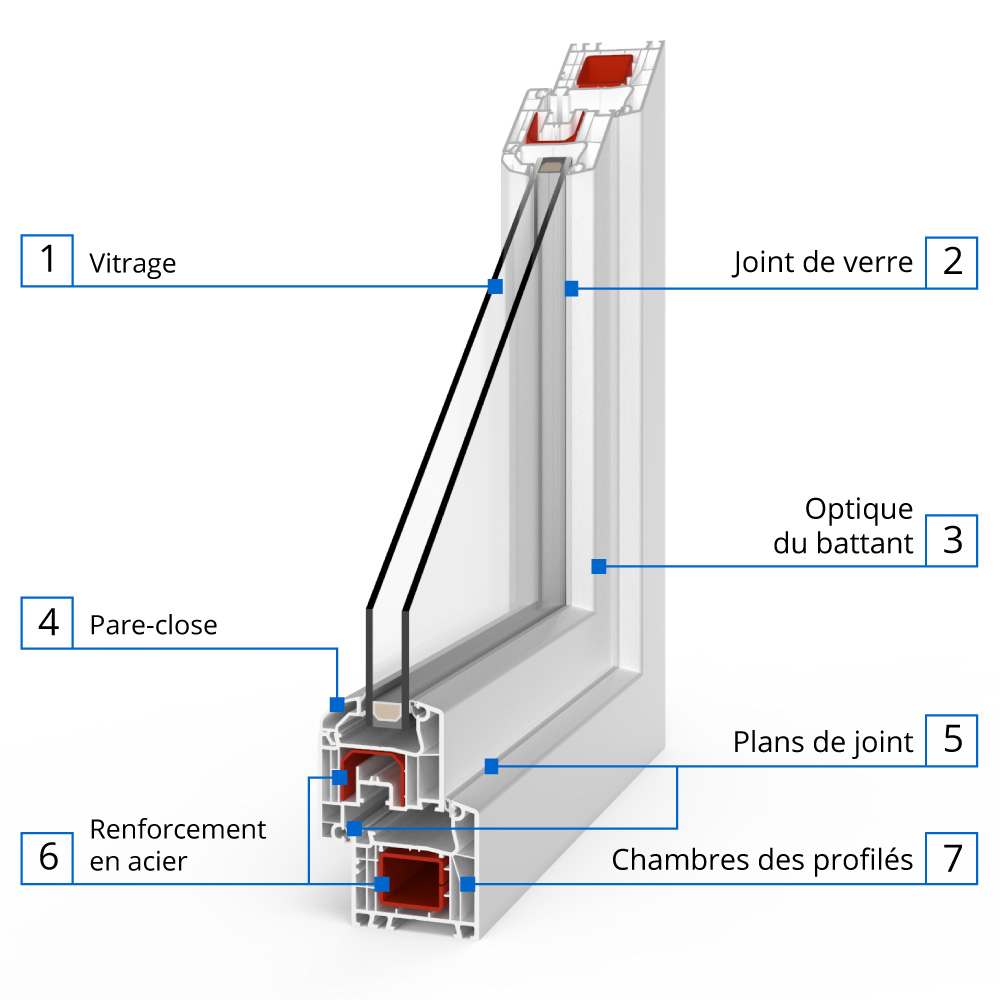 1 Vitrage

Joint de verre 2

Optique du battant 3

4 Pare-close

Plans de joint 5

6 Renforcement en acier

Chambres des profilés 7